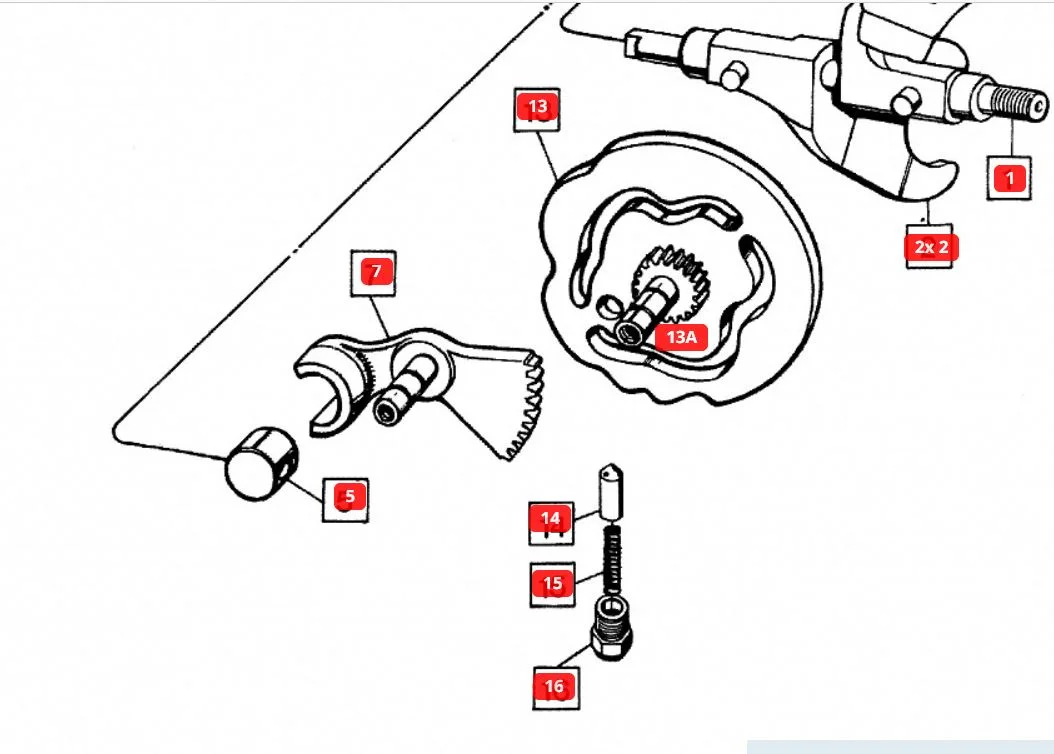 13

1

2x 2

7

13A

5

14

15

16