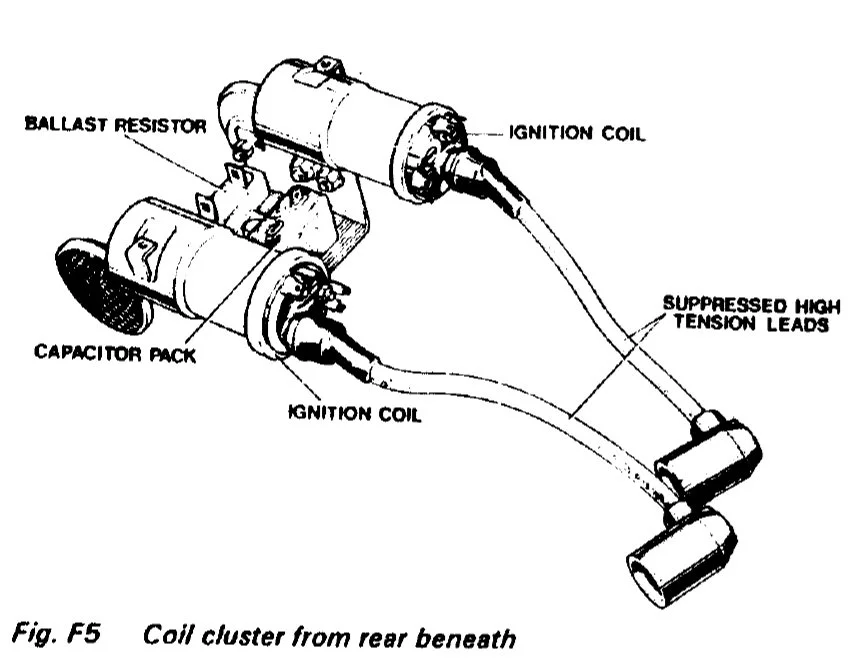 BALLAST RESISTOR

IGNITION COIL

SUPPRESSED HIGH TENSION LEADS

CAPACITOR PACK

IGNITION COIL

Fig. F5 Coil cluster from rear beneath